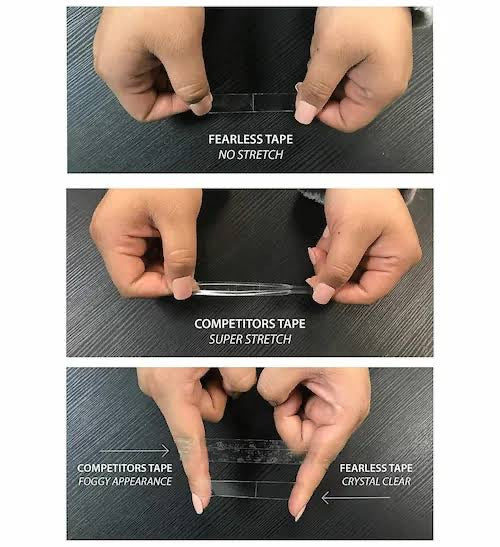 FEARLESS TAPE
NO STRETCH

COMPETITORS TAPE
SUPER STRETCH

COMPETITORS TAPE
FOGGY APPEARANCE

FEARLESS TAPE
CRYSTAL CLEAR