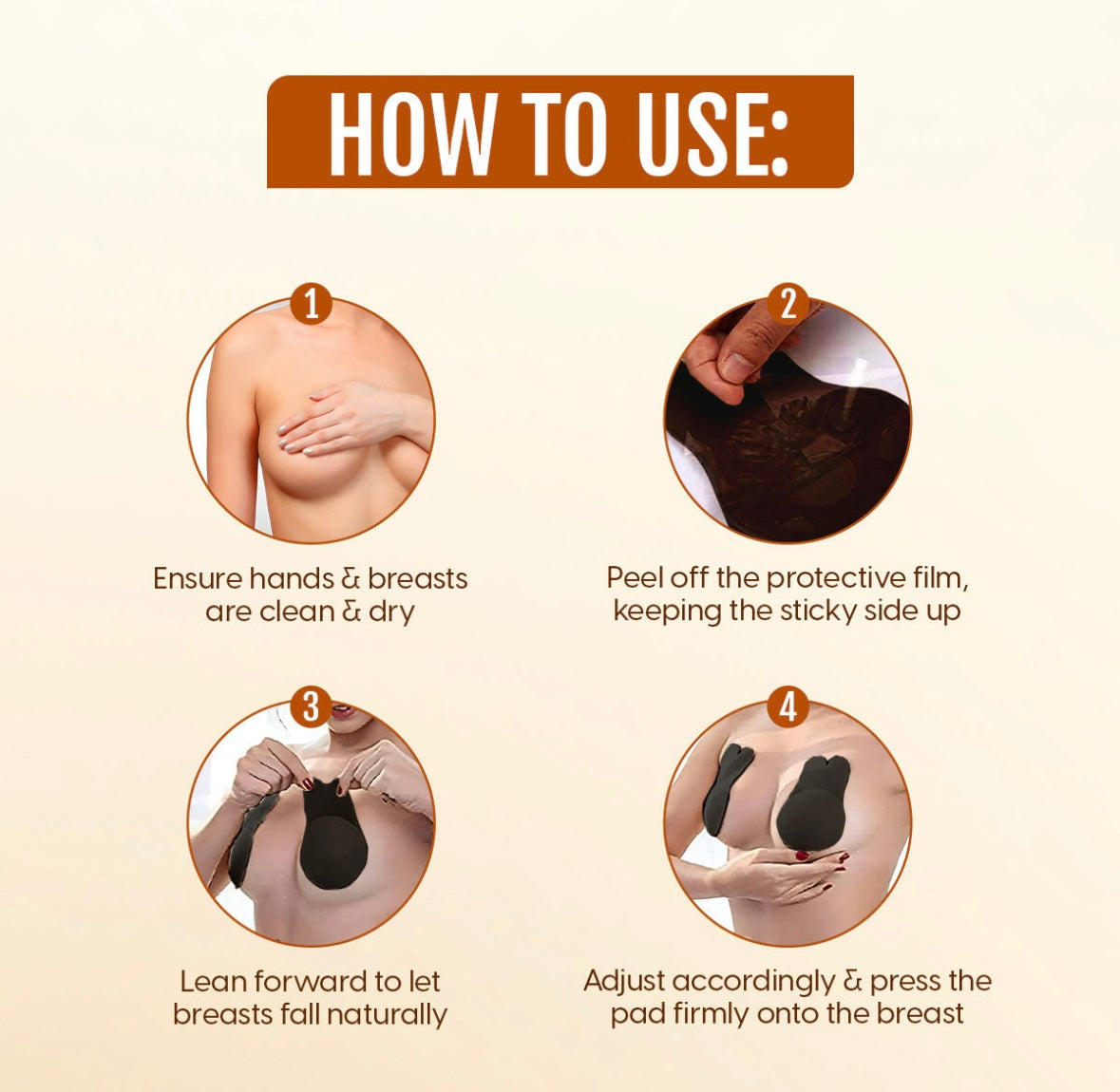 HOW TO USE:

1

Ensure hands & breasts are clean & dry

2

Peel off the protective film, keeping the sticky side up

3

Lean forward to let breasts fall naturally

4

Adjust accordingly & press the pad firmly onto the breast